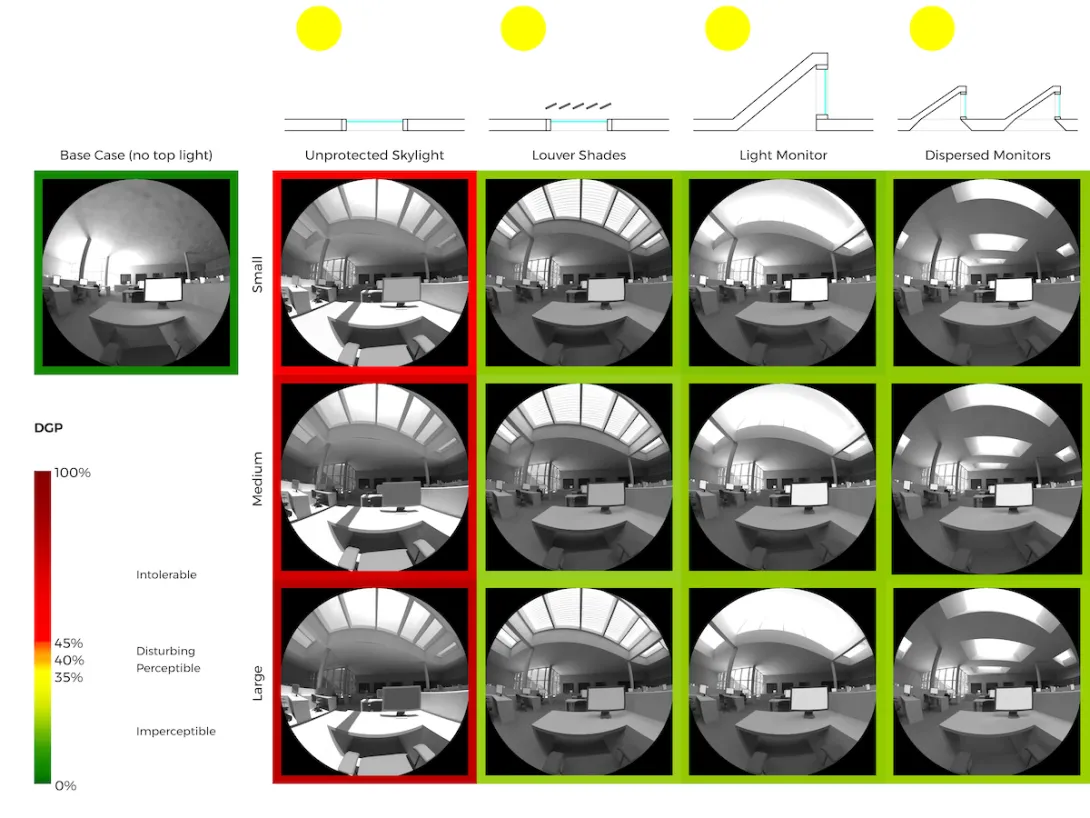 Base Case (no top light)

Unprotected Skylight

Louver Shades

Light Monitor

Dispersed Monitors

Small

Medium

Large

DGP

100%

Intolerable

45%

Disturbing

40%

Perceptible

35%

Imperceptible

0%